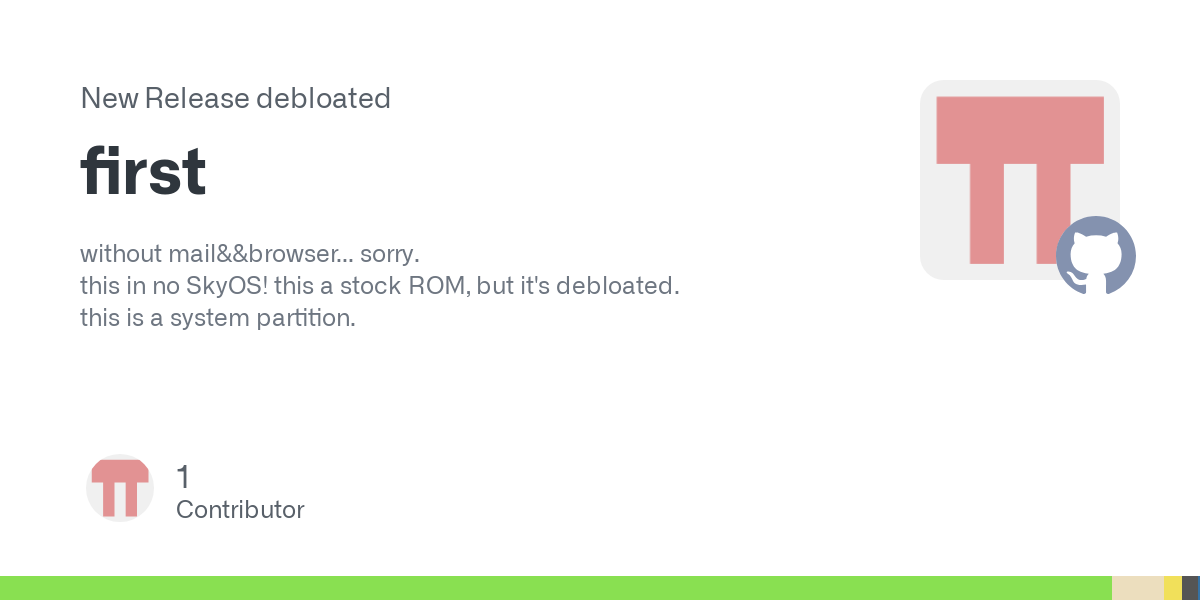 New Release debloated

first

without mail&&browser... sorry.
this in no SkyOS! this a stock ROM, but it's debloated.
this is a system partition.

1
Contributor