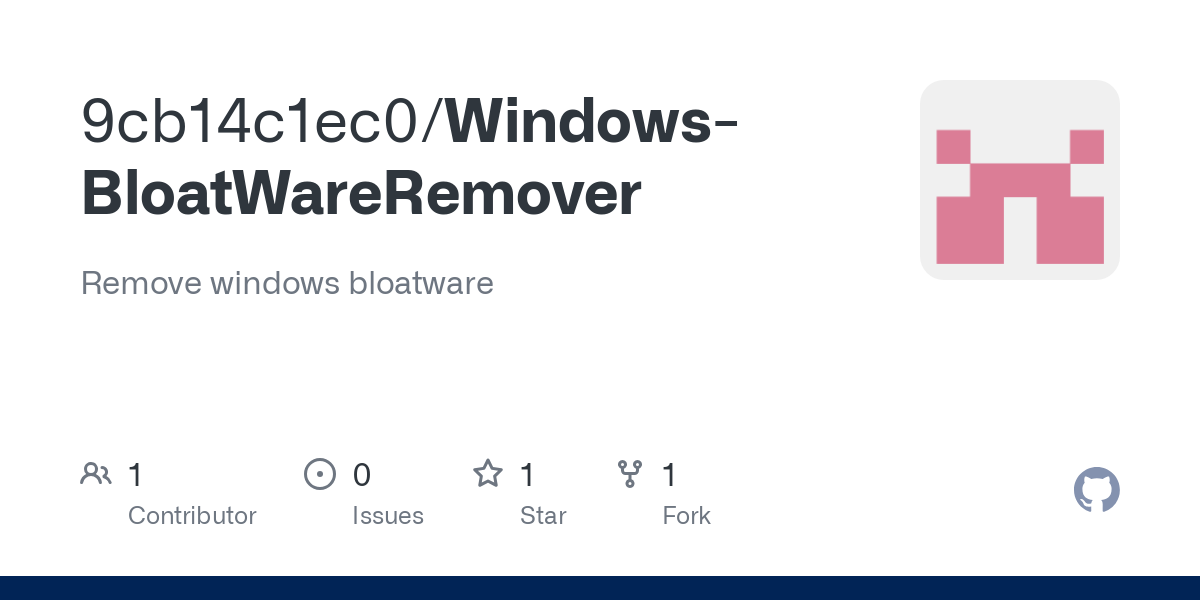 9cb14c1ec0/Windows-BloatWareRemover

Remove windows bloatware

1
Contributor

0
Issues

1
Star

1
Fork